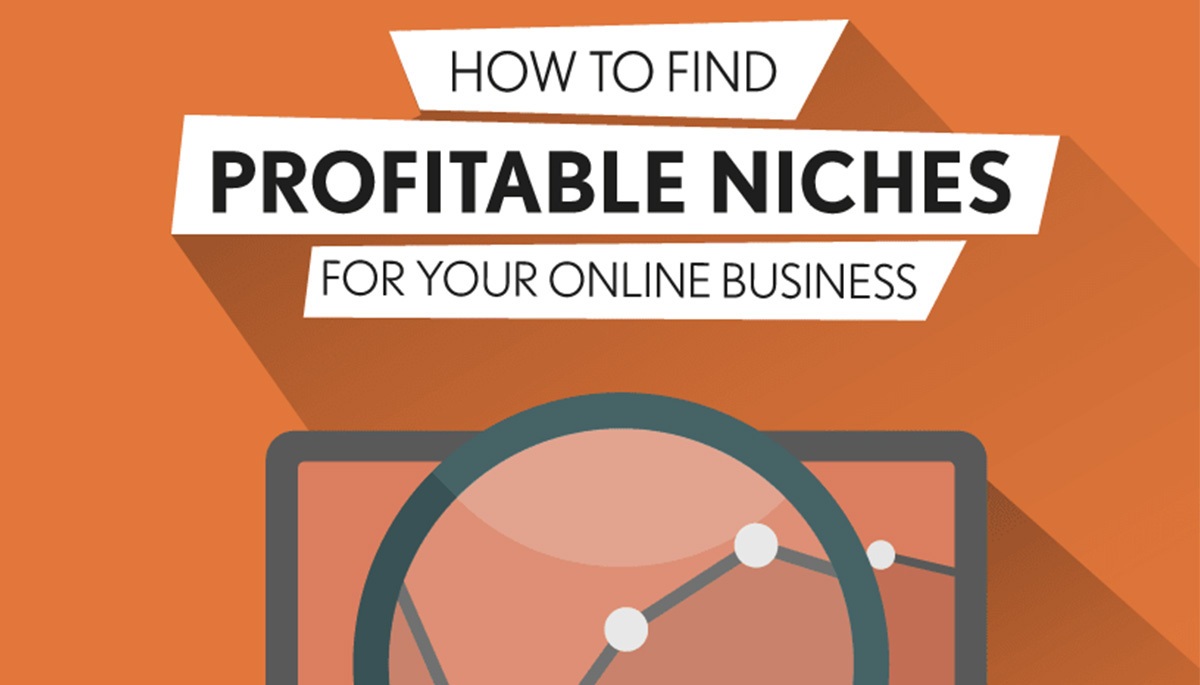 HOW TO FIND
PROFITABLE NICHES
FOR YOUR ONLINE BUSINESS