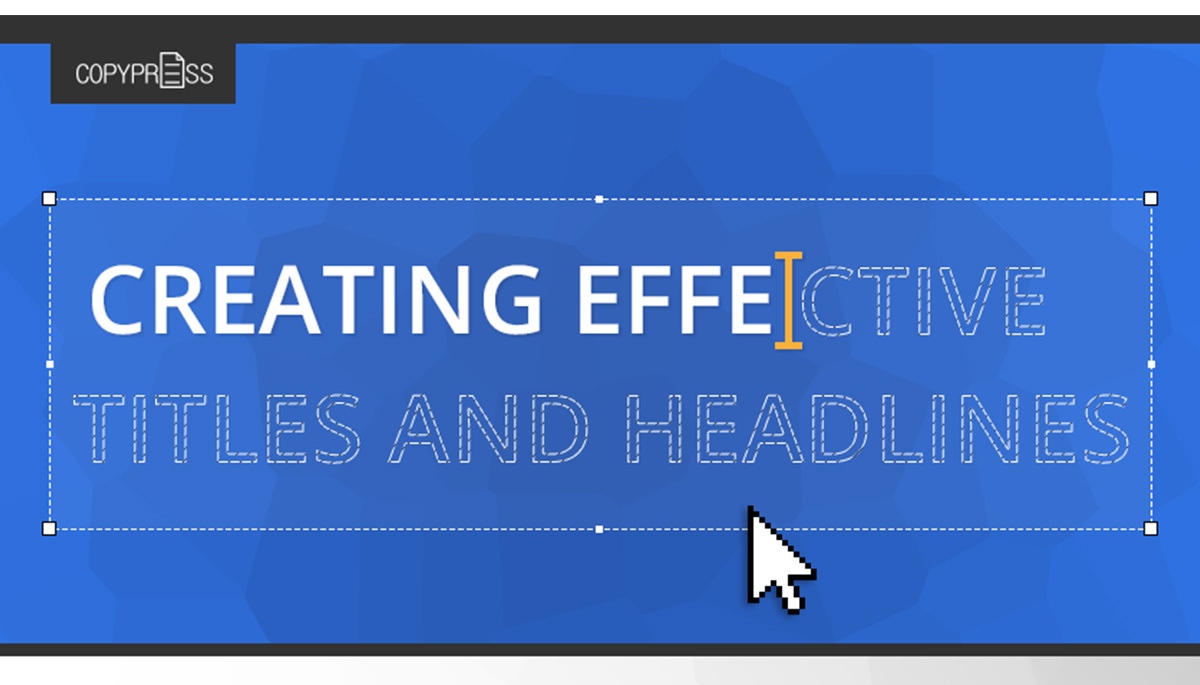 COPYPRESS

CREATING EFFECTIVE TITLES AND HEADLINES