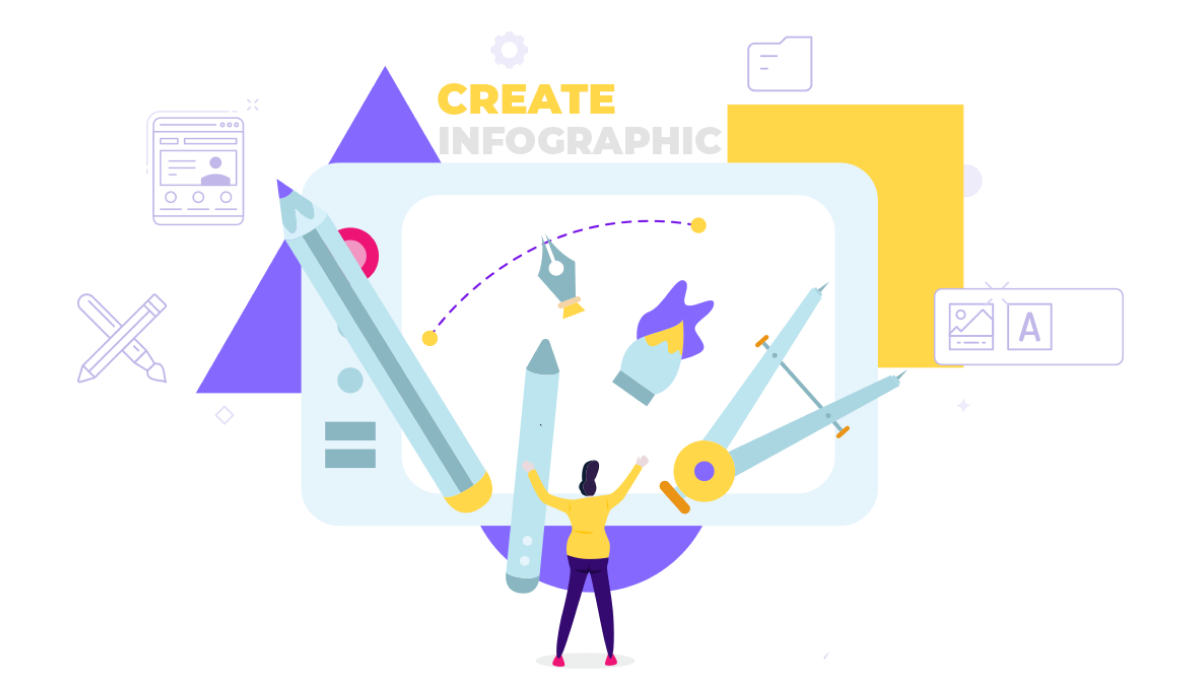 CREATE
INFOGRAPHIC

A