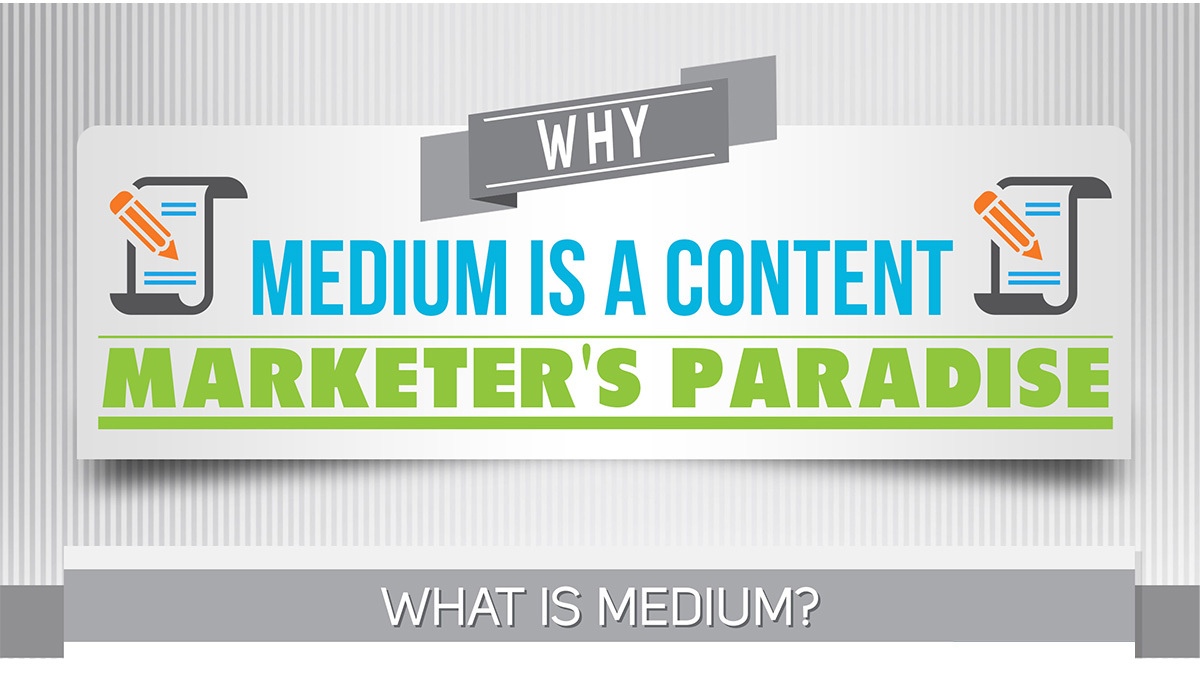 WHY
MEDIUM IS A CONTENT
MARKETER'S PARADISE

WHAT IS MEDIUM?