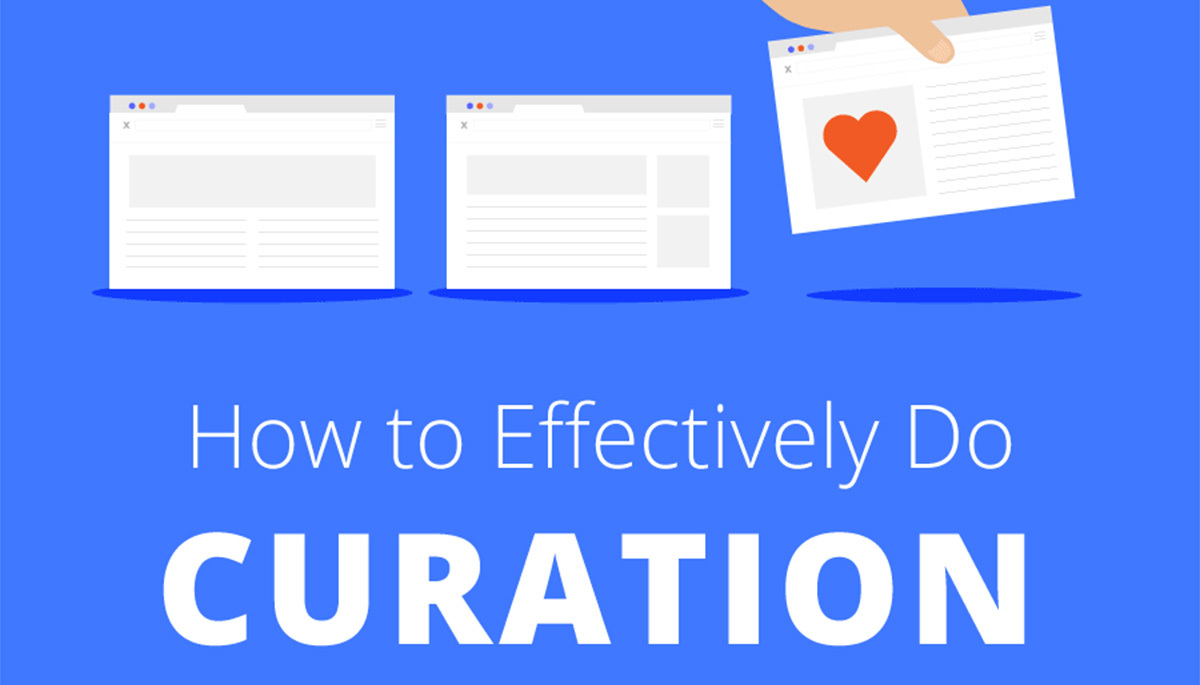 How to Effectively Do
CURATION